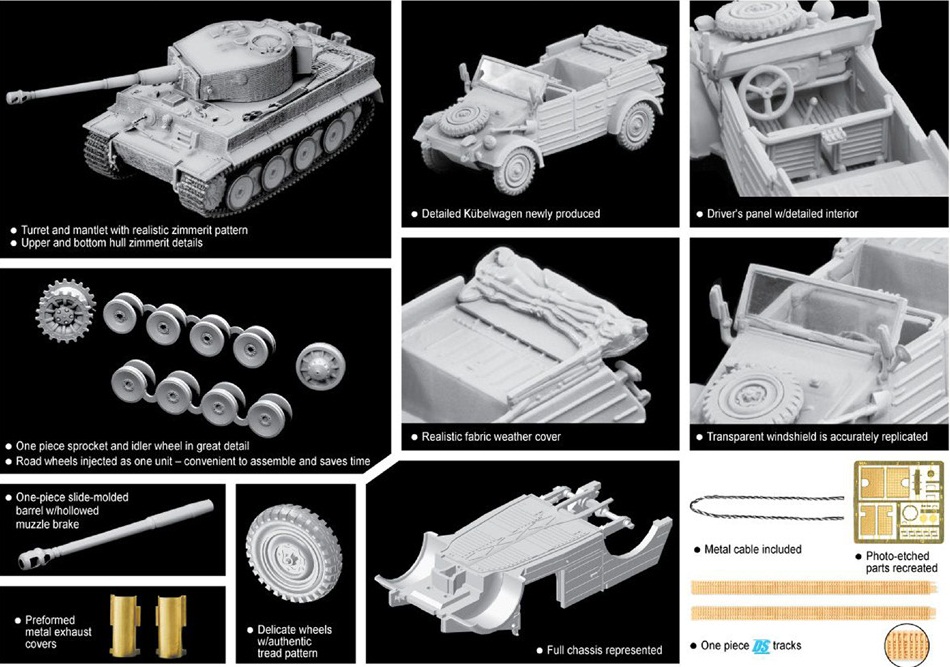 ● Turret and mantlet with realistic zimmerit pattern
● Upper and bottom hull zimmerit details

● Detailed Kübelwagen newly produced

● Driver's panel w/detailed interior

● One piece sprocket and idler wheel in great detail
● Road wheels injected as one unit – convenient to assemble and saves time

● Realistic fabric weather cover

● Transparent windshield is accurately replicated

● One-piece slide-molded barrel w/hollowed muzzle brake

● Preformed metal exhaust covers

● Delicate wheels w/authentic tread pattern

● Full chassis represented

● Metal cable included

● Photo-etched parts recreated

● One piece DS tracks