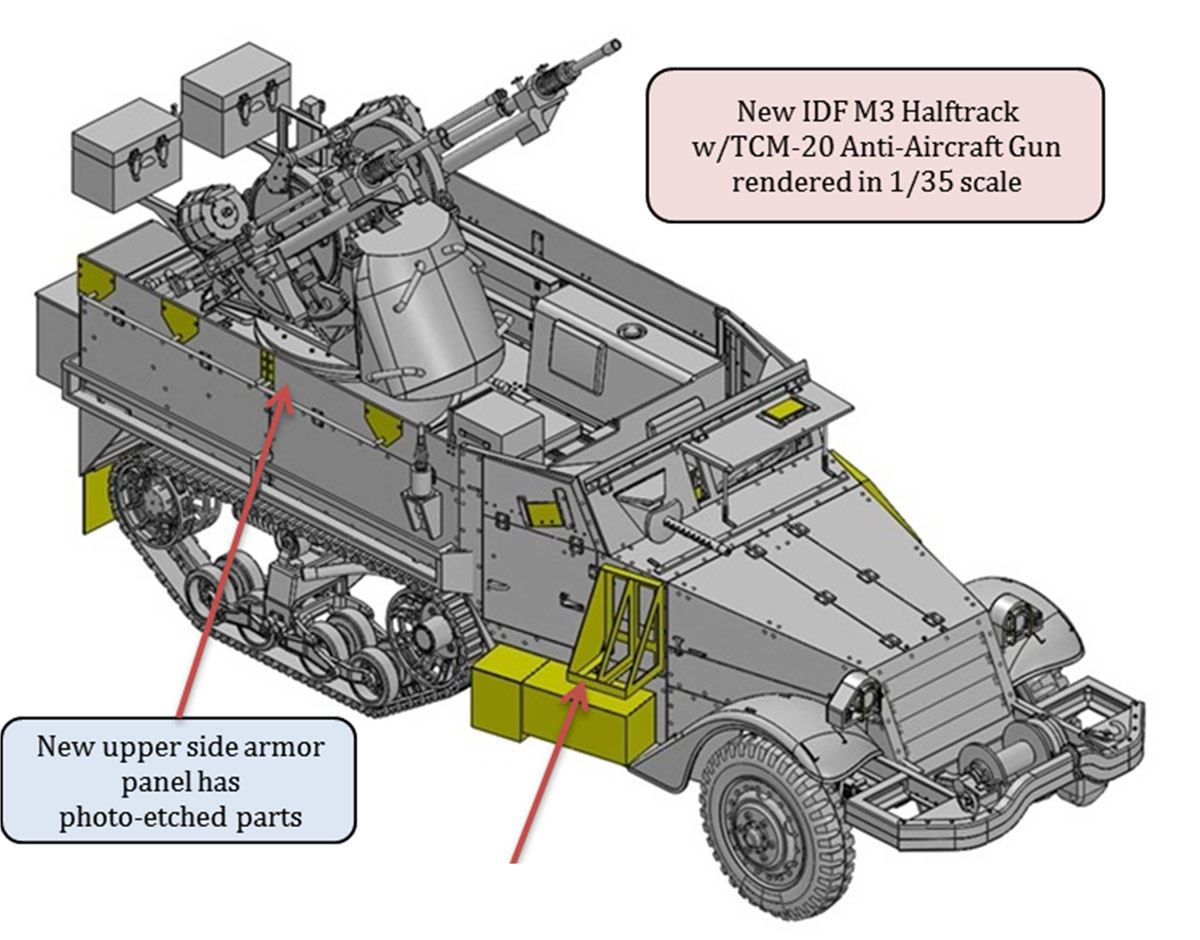 New IDF M3 Halftrack
w/TCM-20 Anti-Aircraft Gun
rendered in 1/35 scale

New upper side armor
panel has
photo-etched parts