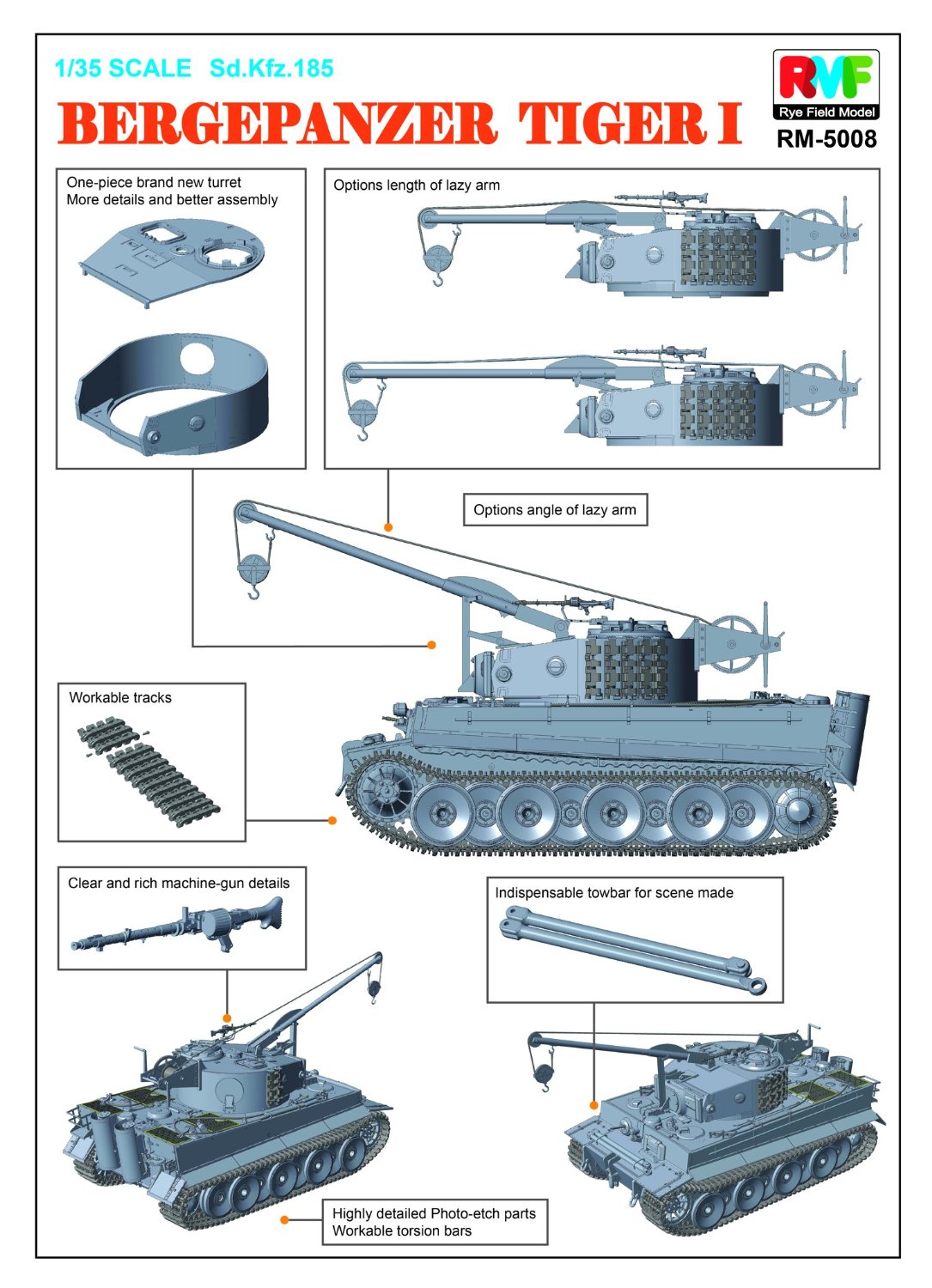 1/35 SCALE Sd.Kfz.185

BERGEPANZER TIGER I

RMF
Rye Field Model
RM-5008

One-piece brand new turret
More details and better assembly

Options length of lazy arm

Options angle of lazy arm

Workable tracks

Clear and rich machine-gun details

Indispensable towbar for scene made

Highly detailed Photo-etch parts
Workable torsion bars