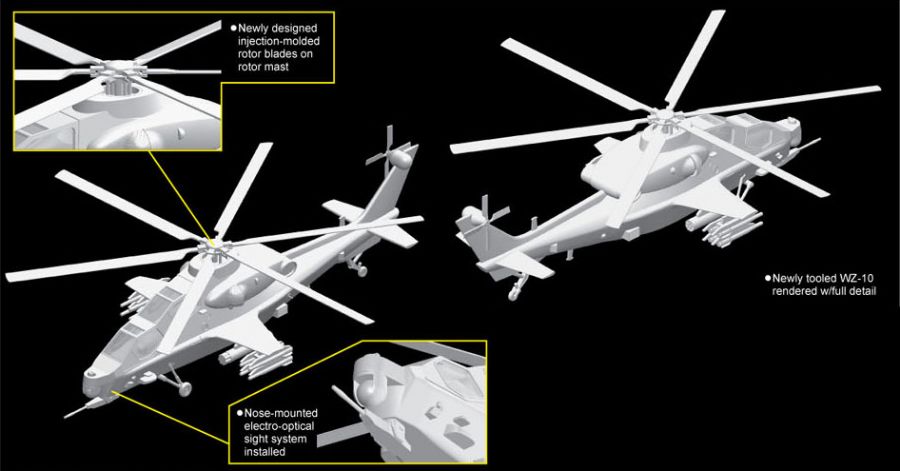 ●Newly designed injection-molded rotor blades on rotor mast

●Newly tooled WZ-10 rendered w/full detail

●Nose-mounted electro-optical sight system installed