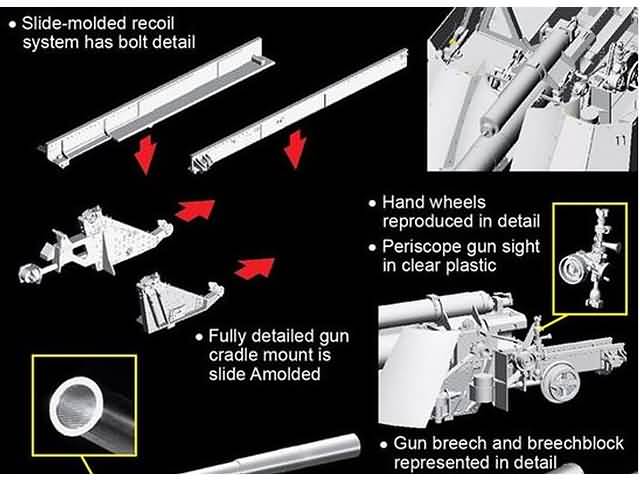 • Slide-molded recoil system has bolt detail

11

• Hand wheels reproduced in detail

• Periscope gun sight in clear plastic

• Fully detailed gun cradle mount is slide Amolded

• Gun breech and breechblock represented in detail