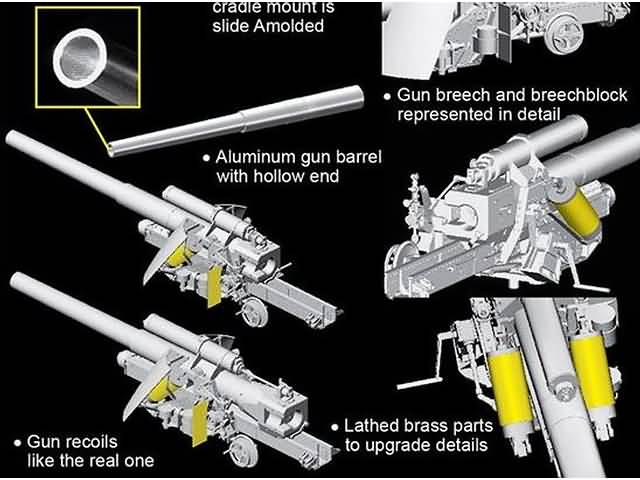 cradle mount is slide Amolded

• Gun breech and breechblock represented in detail

• Aluminum gun barrel with hollow end

• Gun recoils like the real one

• Lathed brass parts to upgrade details