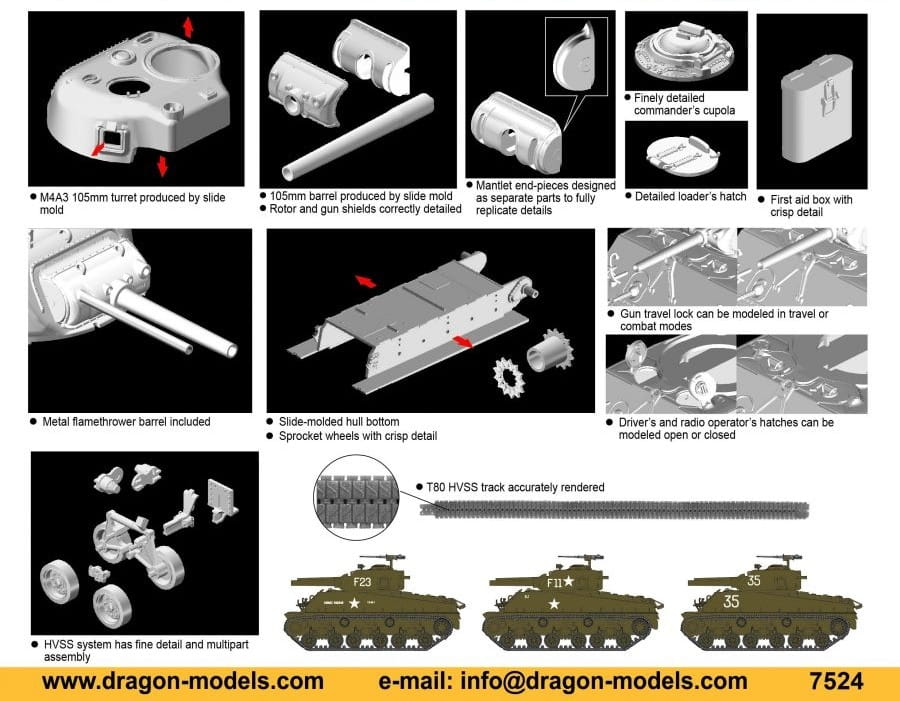 ● M4A3 105mm turret produced by slide mold

● 105mm barrel produced by slide mold
● Rotor and gun shields correctly detailed

● Mantlet end-pieces designed as separate parts to fully replicate details

● Finely detailed commander's cupola

● Detailed loader's hatch

● First aid box with crisp detail

● Metal flamethrower barrel included

● Slide-molded hull bottom
● Sprocket wheels with crisp detail

● Gun travel lock can be modeled in travel or combat modes

● Driver's and radio operator's hatches can be modeled open or closed

● HVSS system has fine detail and multipart assembly

● T80 HVSS track accurately rendered

F23

F11

35

35

www.dragon-models.com e-mail: info@dragon-models.com 7524